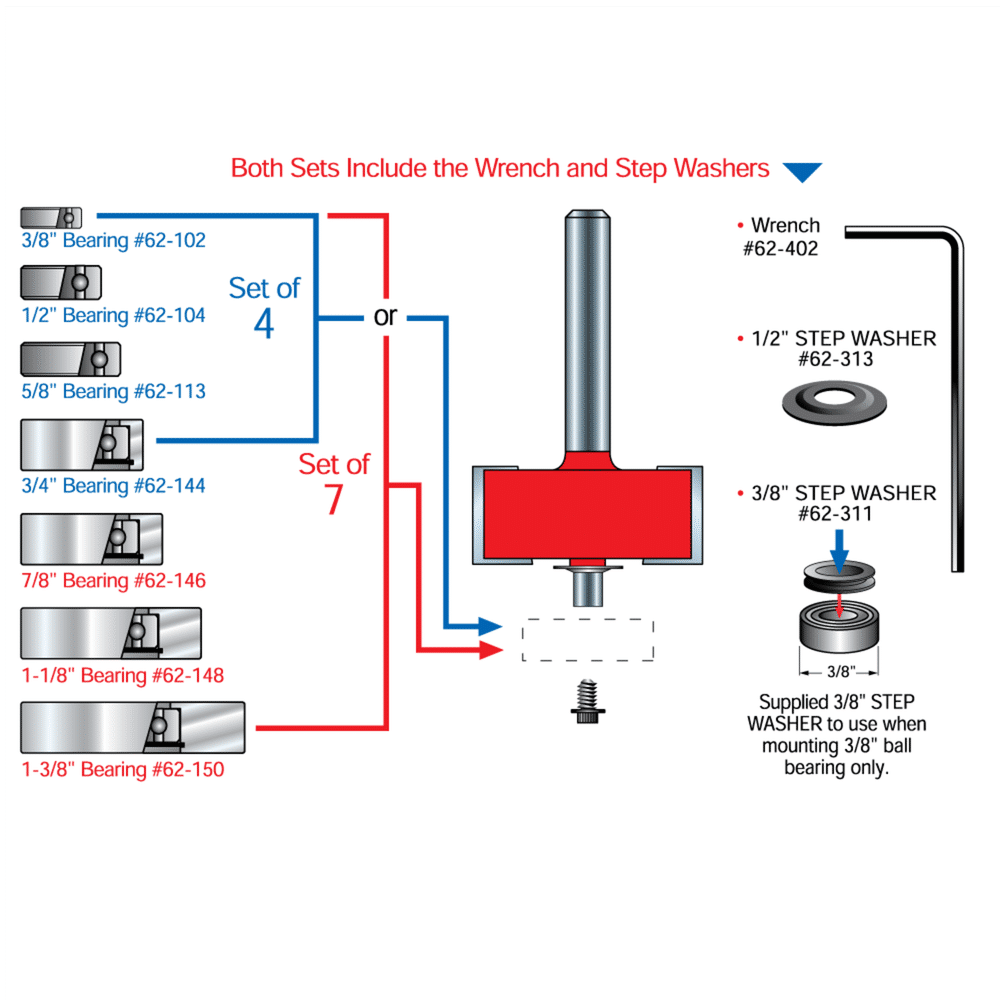 Both Sets Include the Wrench and Step Washers

3/8" Bearing #62-102

1/2" Bearing #62-104

5/8" Bearing #62-113

3/4" Bearing #62-144

7/8" Bearing #62-146

1-1/8" Bearing #62-148

1-3/8" Bearing #62-150

Set of 4

or

Set of 7

• Wrench #62-402

• 1/2" STEP WASHER #62-313

• 3/8" STEP WASHER #62-311

3/8"

Supplied 3/8" STEP WASHER to use when mounting 3/8" ball bearing only.