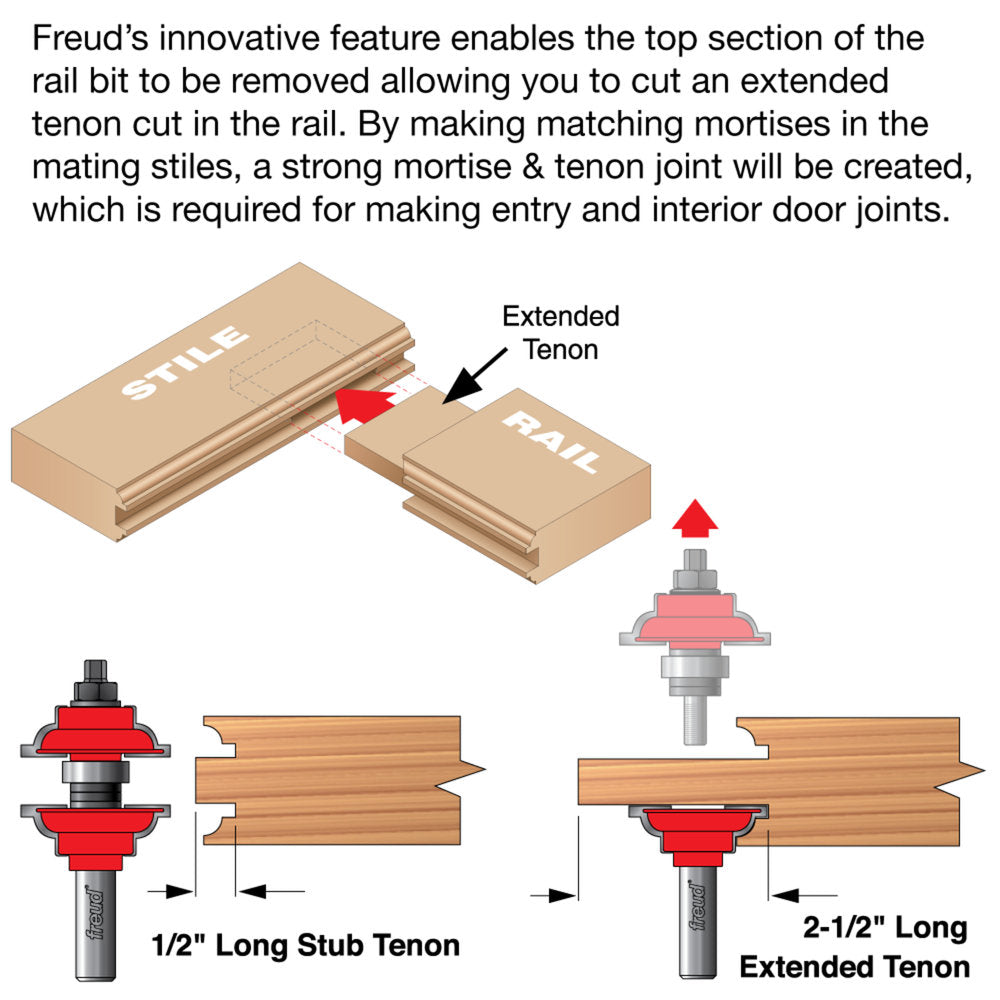 Freud's innovative feature enables the top section of the rail bit to be removed allowing you to cut an extended tenon cut in the rail. By making matching mortises in the mating stiles, a strong mortise & tenon joint will be created, which is required for making entry and interior door joints.

STILE

Extended Tenon

RAIL

freud

1/2" Long Stub Tenon

freud

2-1/2" Long Extended Tenon